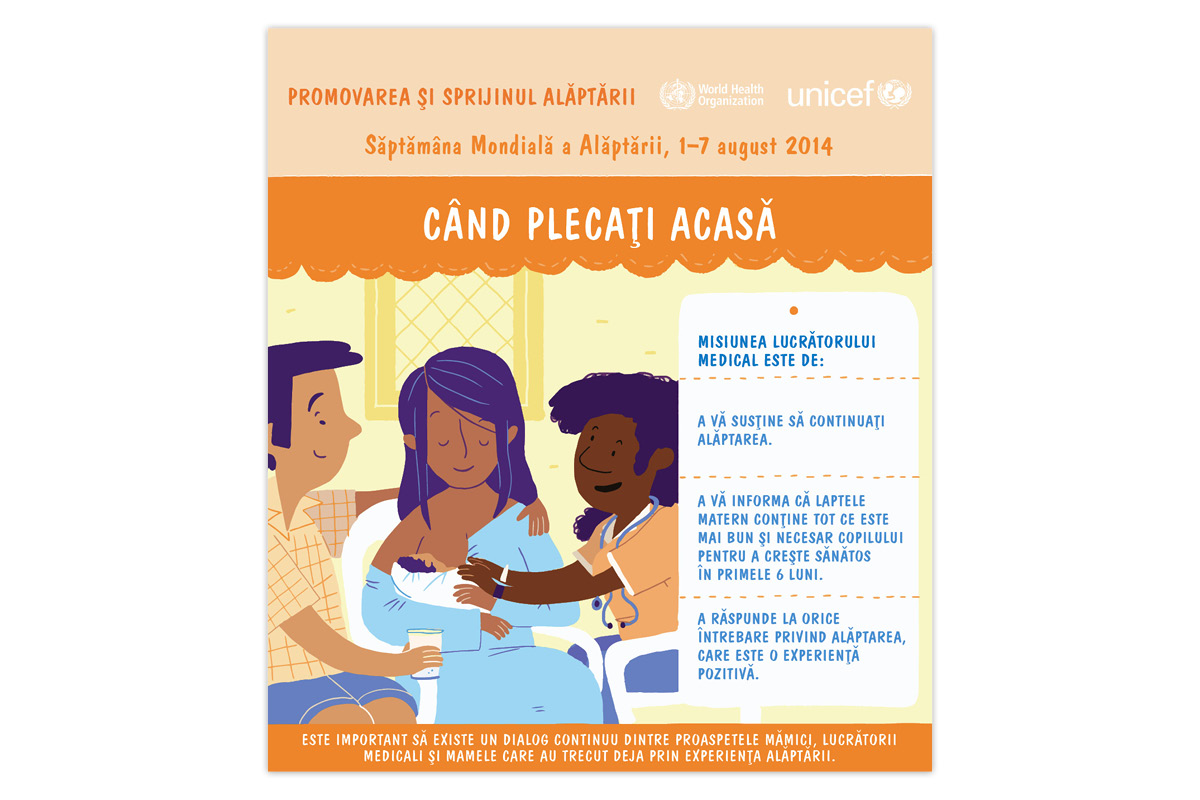 PROMOVAREA ŞI SPRIJINUL ALĂPTĂRII

World Health Organization

unicef

Săptămâna Mondială a Alăptării, 1–7 august 2014

CÂND PLECAŢI ACASĂ

MISIUNEA LUCRĂTORULUI MEDICAL ESTE DE:

A VĂ SUSŢINE SĂ CONTINUAŢI ALĂPTAREA.

A VĂ INFORMA CĂ LAPTELE MATERN CONŢINE TOT CE ESTE MAI BUN ŞI NECESAR COPILULUI PENTRU A CREŞTE SĂNĂTOS ÎN PRIMELE 6 LUNI.

A RĂSPUNDE LA ORICE ÎNTREBARE PRIVIND ALĂPTAREA, CARE ESTE O EXPERIENŢĂ POZITIVĂ.

ESTE IMPORTANT SĂ EXISTE UN DIALOG CONTINUU DINTRE PROASPETELE MĂMICI, LUCRĂTORII MEDICALI ŞI MAMELE CARE AU TRECUT DEJA PRIN EXPERIENŢA ALĂPTĂRII.