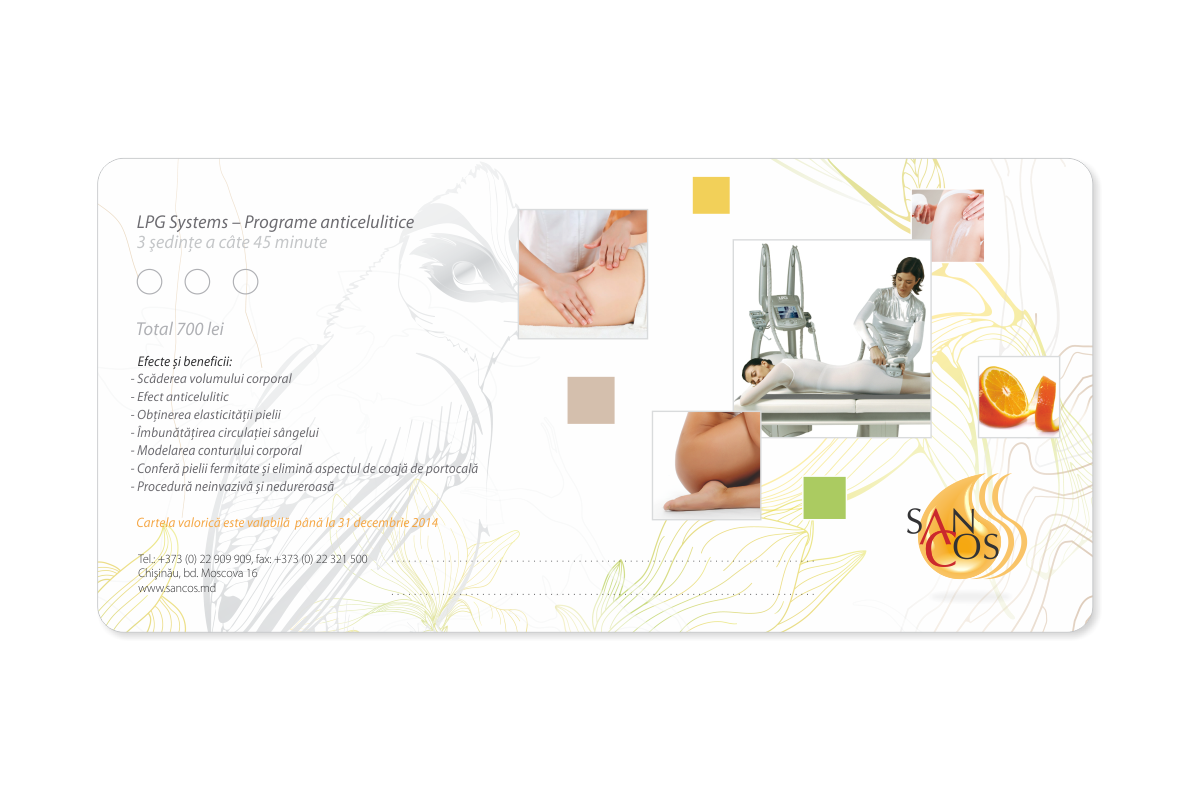 LPG Systems – Programe anticelulitice
3 ședințe a câte 45 minute

Total 700 lei

Efecte și beneficii:
- Scăderea volumului corporal
- Efect anticelulitic
- Obținerea elasticității pielii
- Îmbunătățirea circulației sângelui
- Modelarea conturului corporal
- Conferă pielii fermitate și elimină aspectul de coajă de portocală
- Procedură neinvazivă și nedureroasă

Cartela valorică este valabilă până la 31 decembrie 2014

Tel.: +373 (0) 22 909 909, fax: +373 (0) 22 321 500
Chișinău, bd. Moscova 16
www.sancos.md

SAN COS